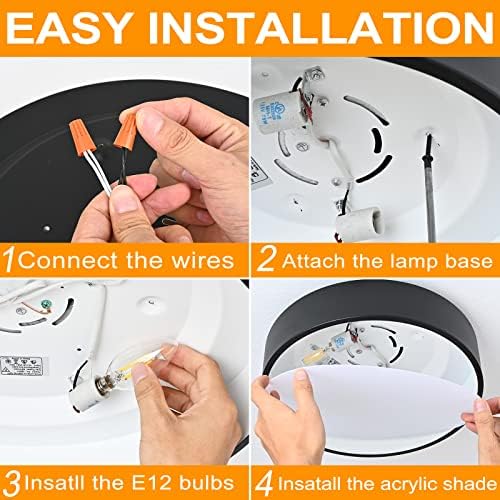 EASY INSTALLATION

1 Connect the wires

2 Attach the lamp base

3 Insatll the E12 bulbs

4 Insatall the acrylic shade